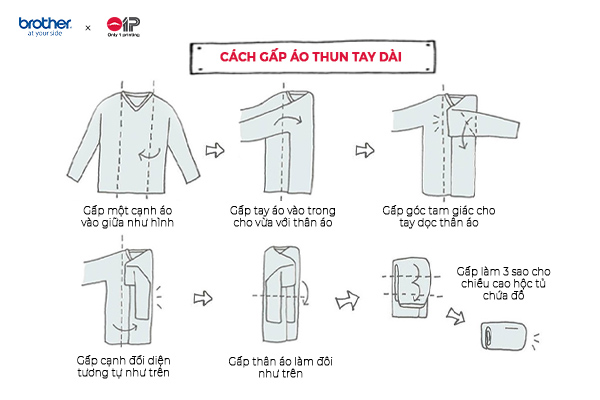 brother
at your side
×
O1P
Only 1 printing

CÁCH GẤP ÁO THUN TAY DÀI

Gấp một cạnh áo vào giữa như hình

Gấp tay áo vào trong cho vừa với thân áo

Gấp góc tam giác cho tay dọc thân áo

Gấp cạnh đối diện tương tự như trên

Gấp thân áo làm đôi như trên

Gấp làm 3 sao cho chiều cao hộc tủ chứa đồ